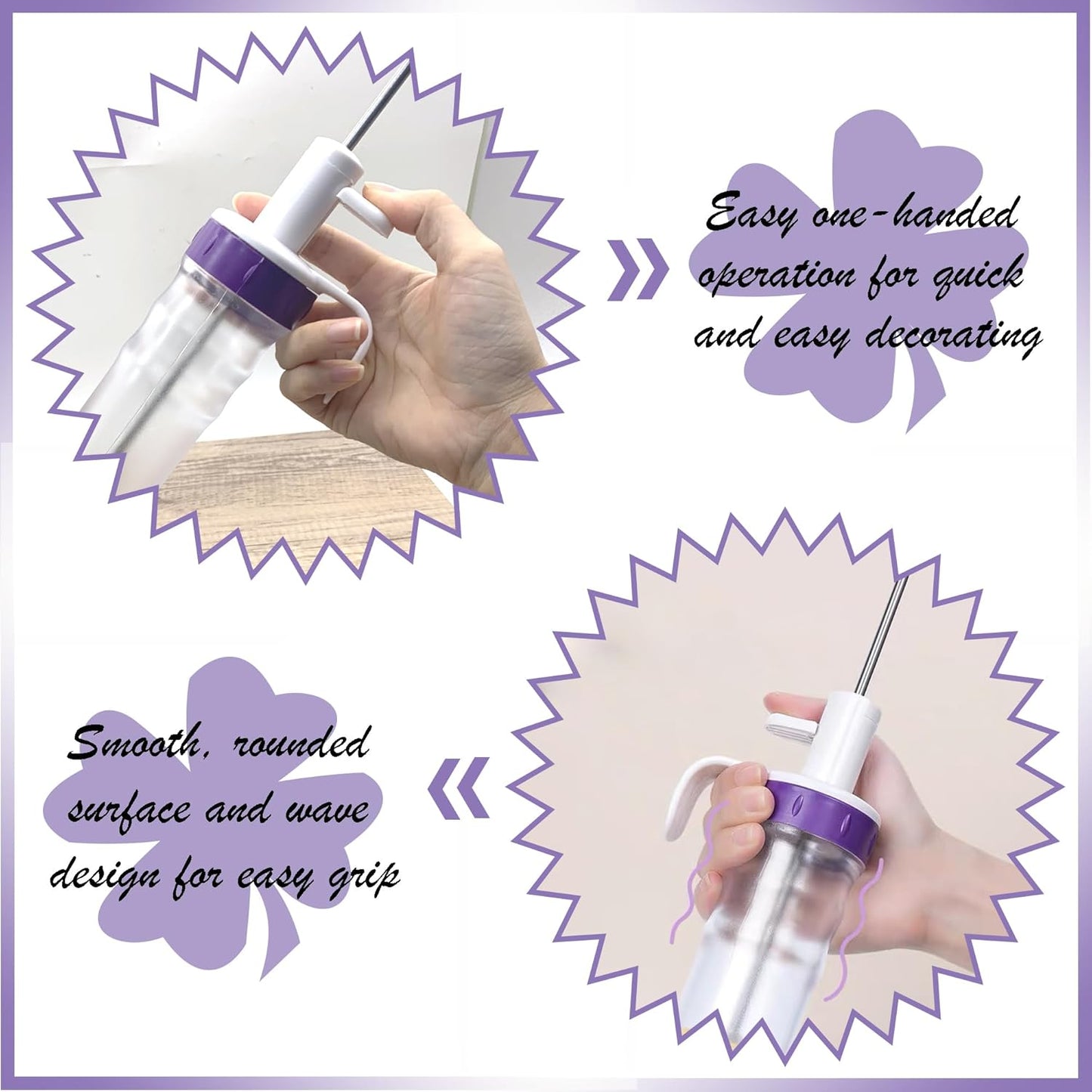 Easy one-handed operation for quick and easy decorating

Smooth, rounded surface and wave design for easy grip